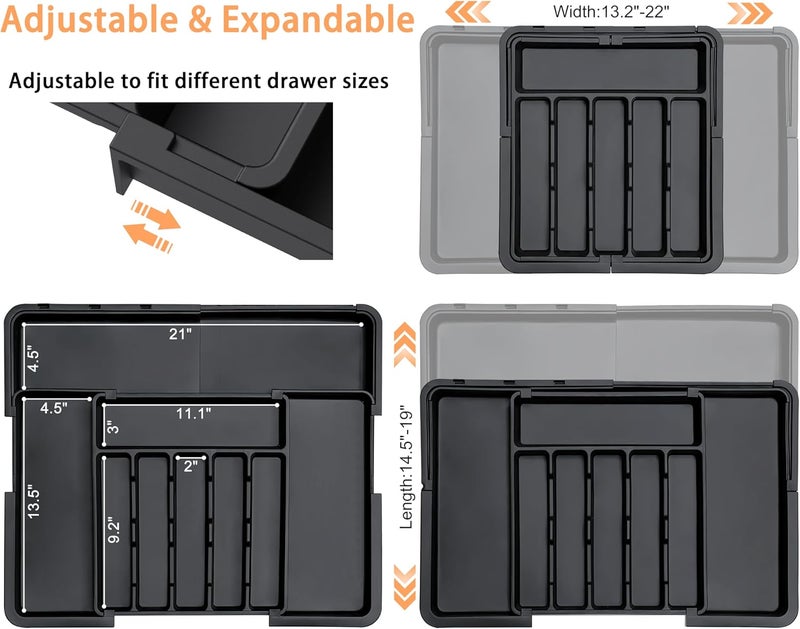 Adjustable & Expandable

Adjustable to fit different drawer sizes

Width:13.2"-22"

21"
4.5"
4.5"
11.1"
3"
2"
13.5"
9.2"

Length:14.5"-19"